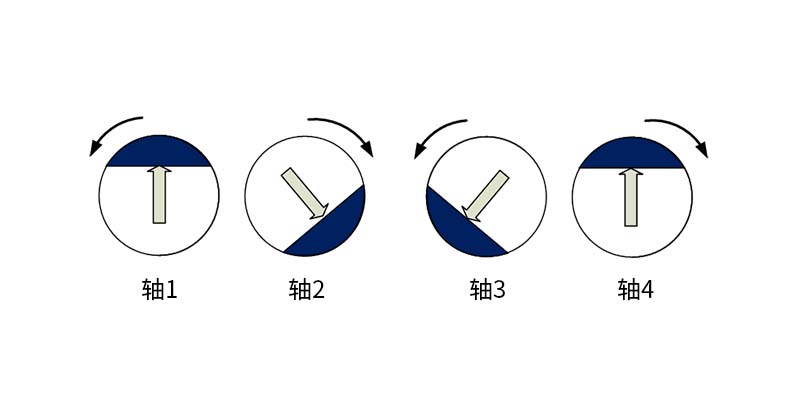 轴1 轴2 轴3 轴4