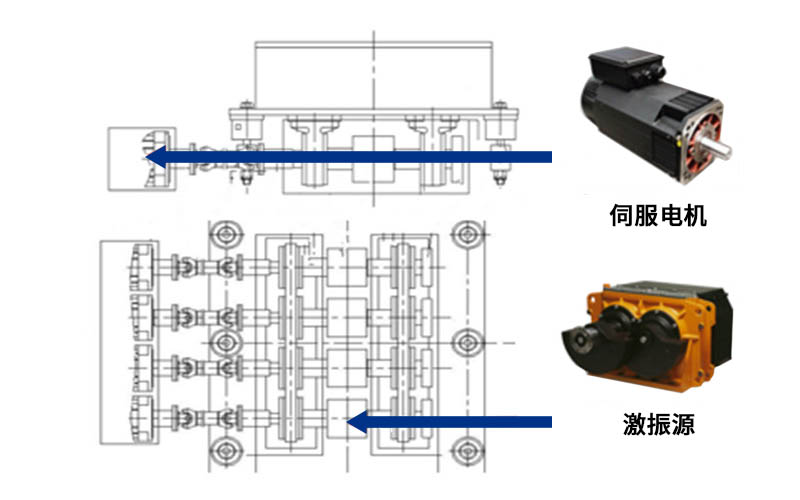 伺服电机

激振源