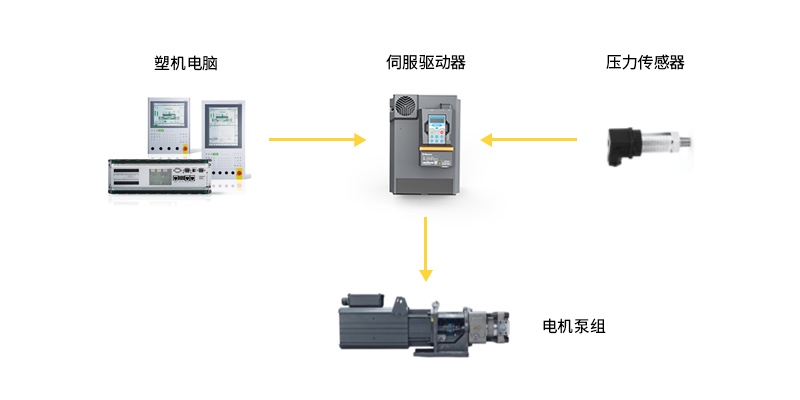 塑机电脑

伺服驱动器

压力传感器

电机泵组